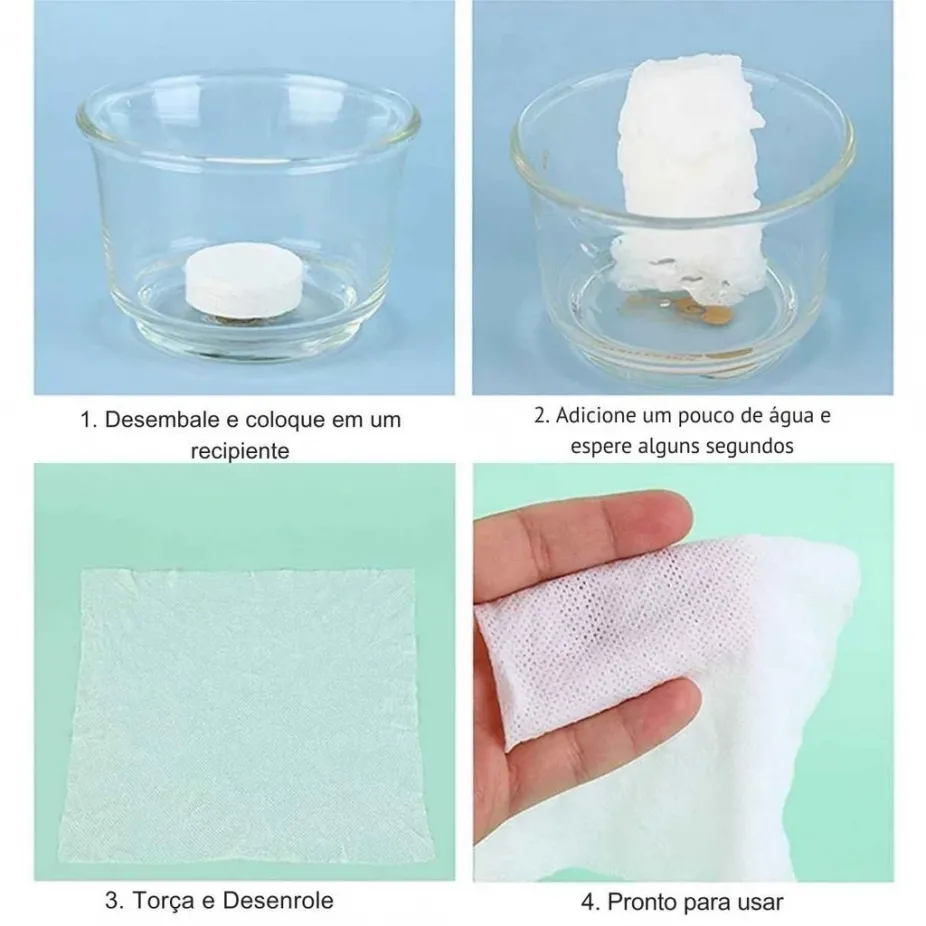 1. Desembale e coloque em um recipiente

2. Adicione um pouco de água e espere alguns segundos

3. Torça e Desenrole

4. Pronto para usar